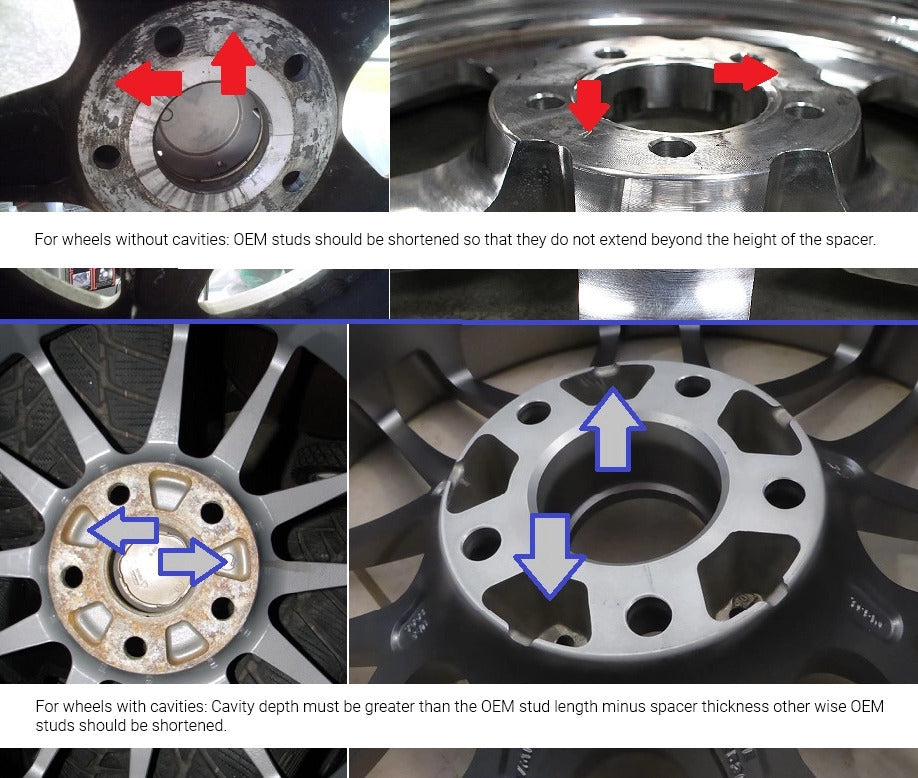 For wheels without cavities: OEM studs should be shortened so that they do not extend beyond the height of the spacer.

For wheels with cavities: Cavity depth must be greater than the OEM stud length minus spacer thickness other wise OEM studs should be shortened.