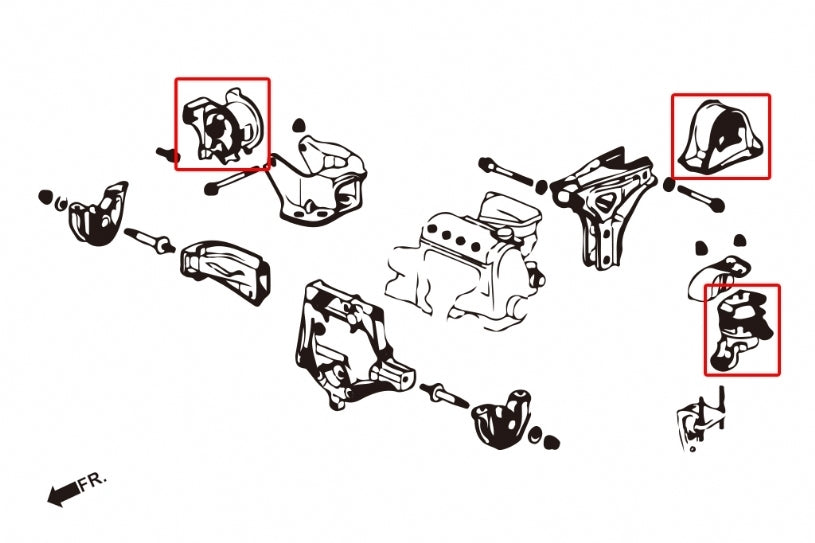 FR.