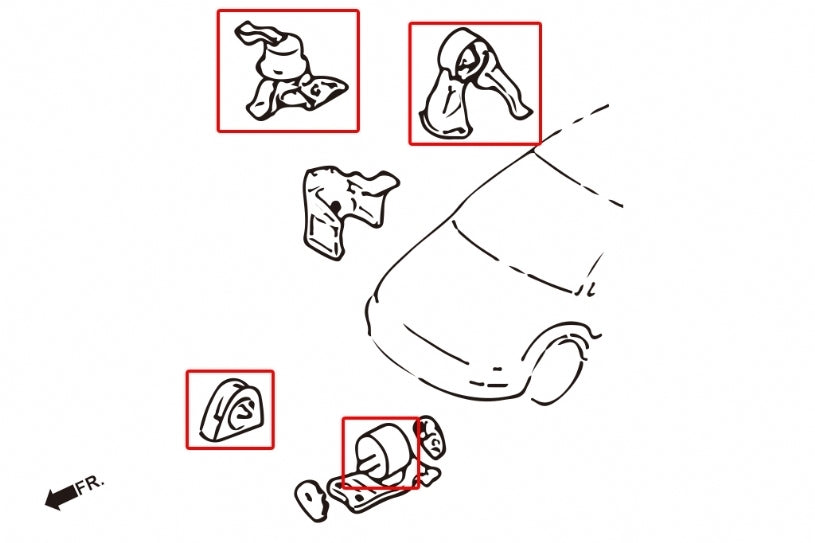 FR.