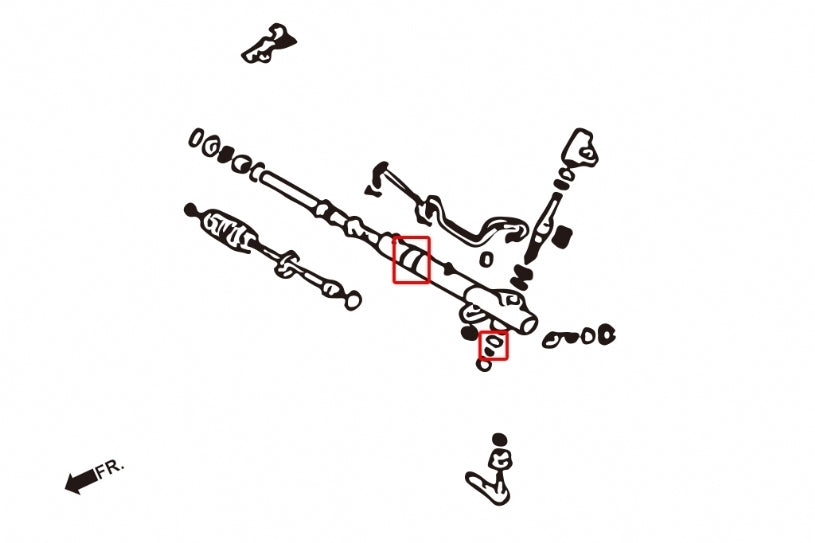 FR.