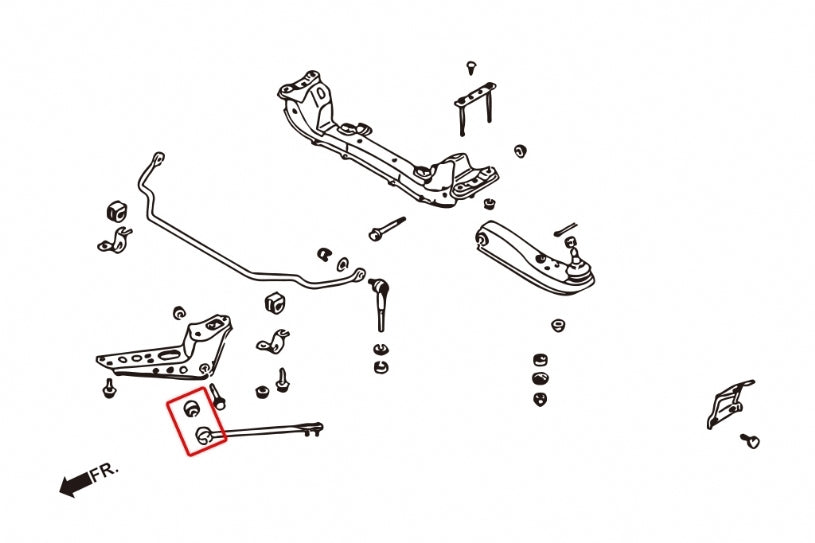 FR.