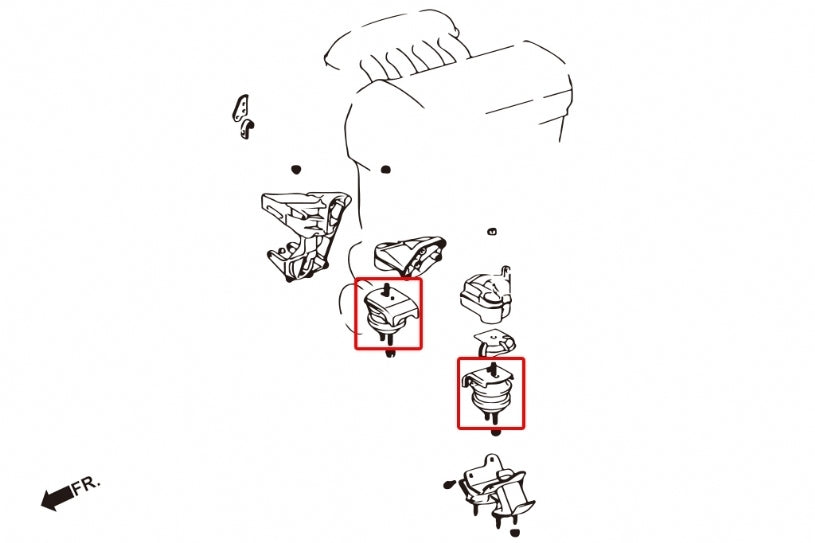 FR.