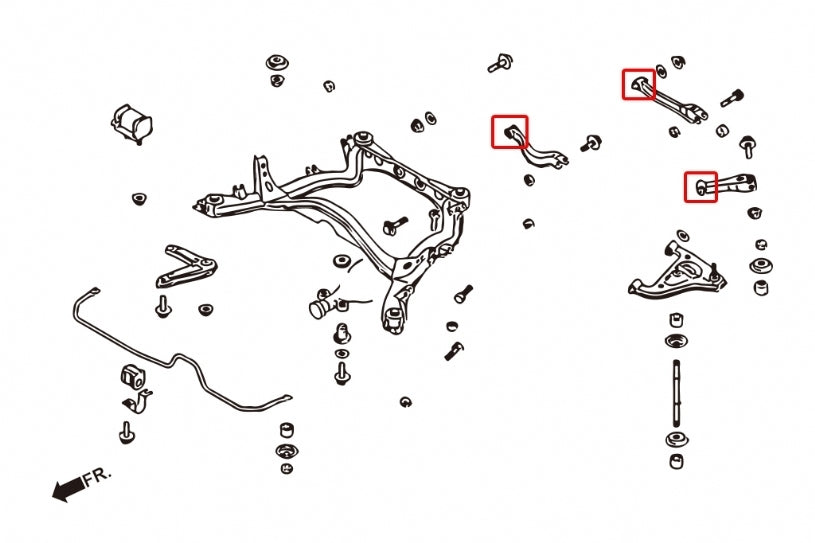 FR.