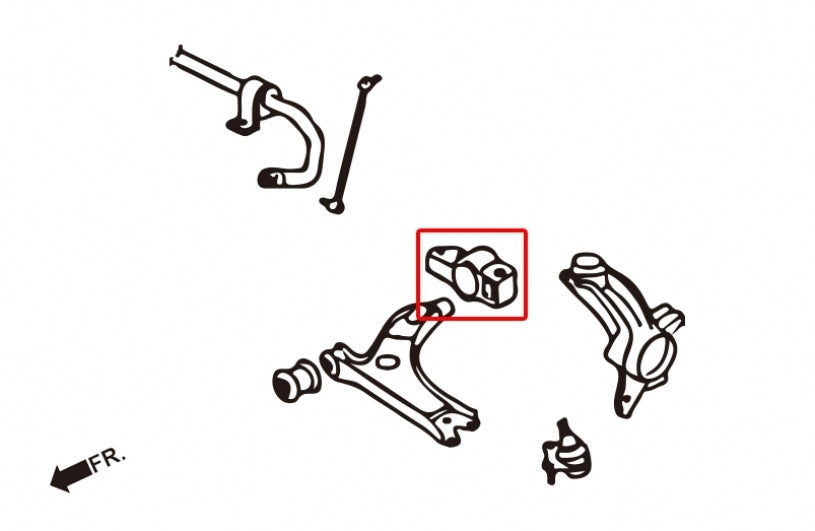 FR.