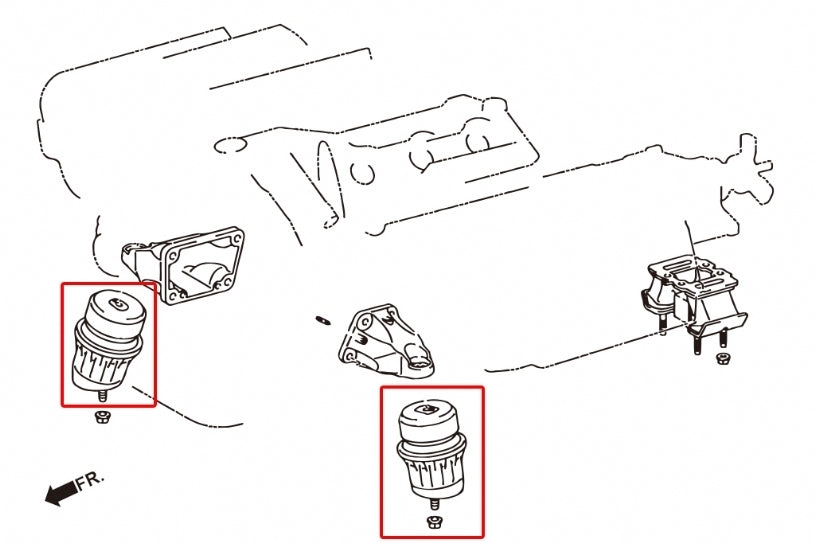 FR.