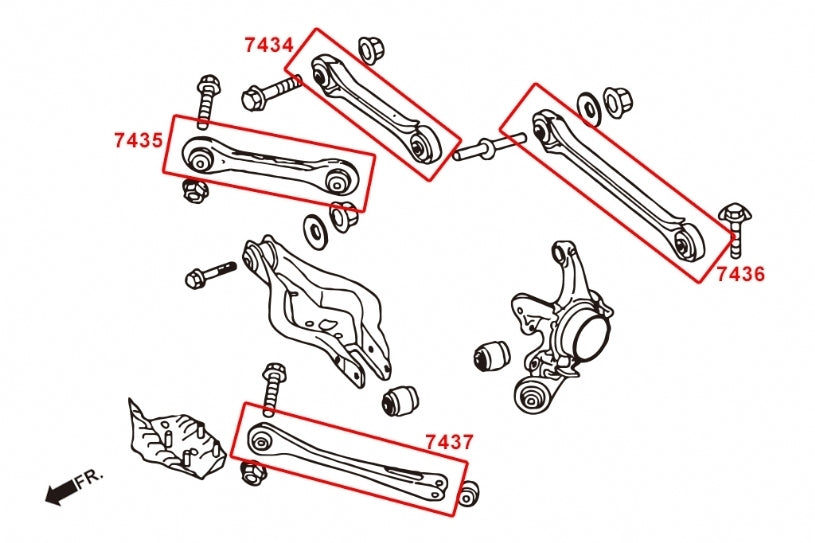 7434
7435
7436
7437
FR.