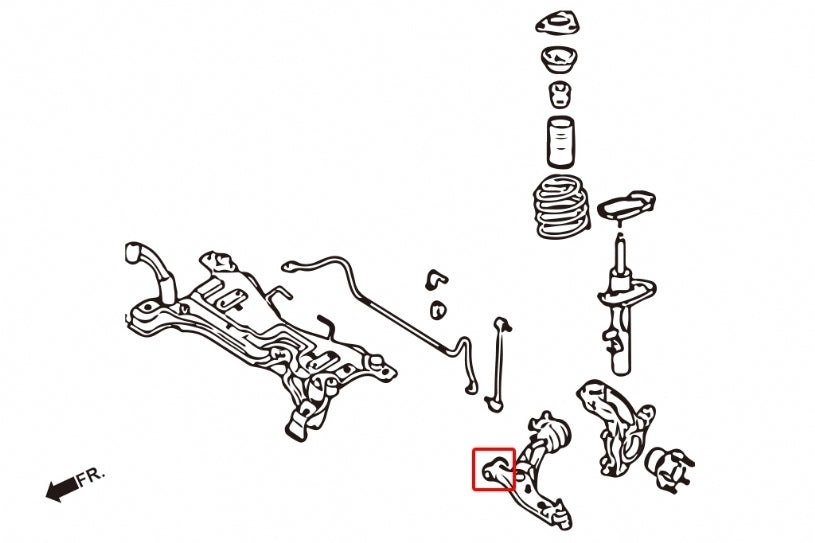 FR.